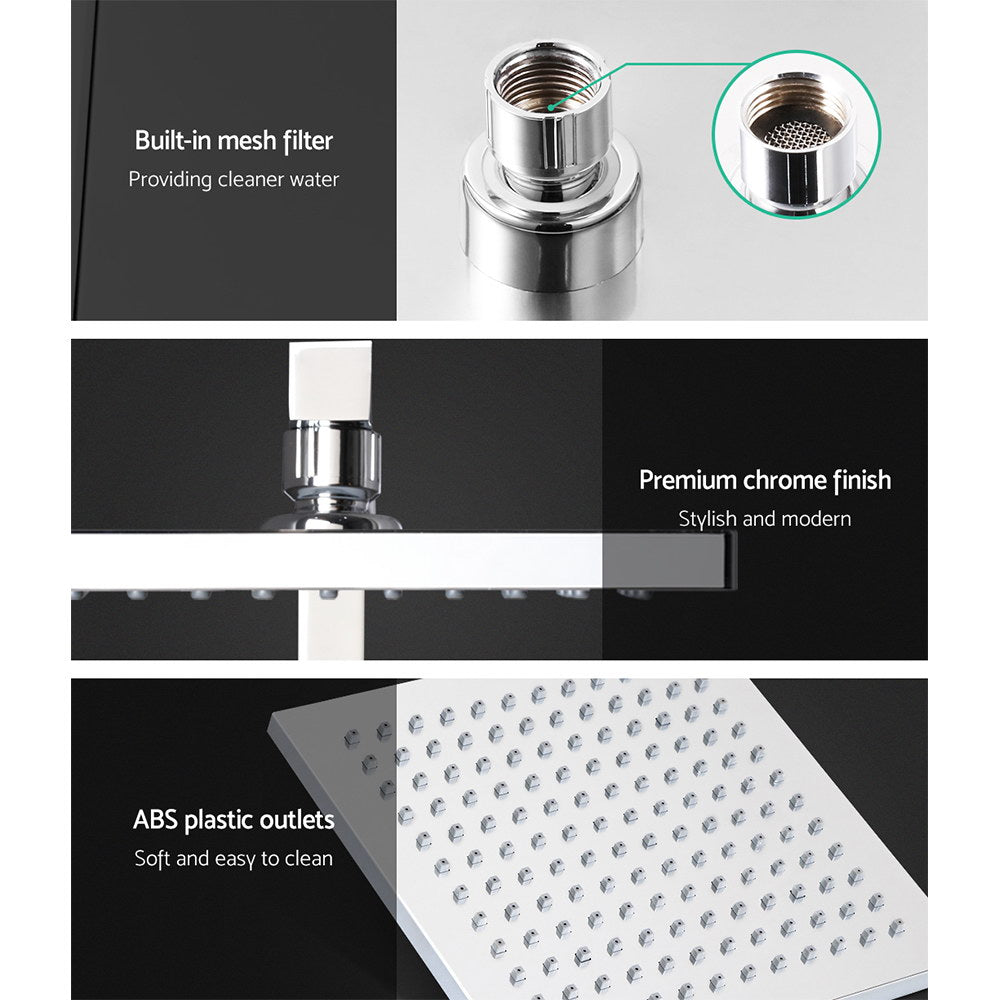 Built-in mesh filter
Providing cleaner water

Premium chrome finish
Stylish and modern

ABS plastic outlets
Soft and easy to clean