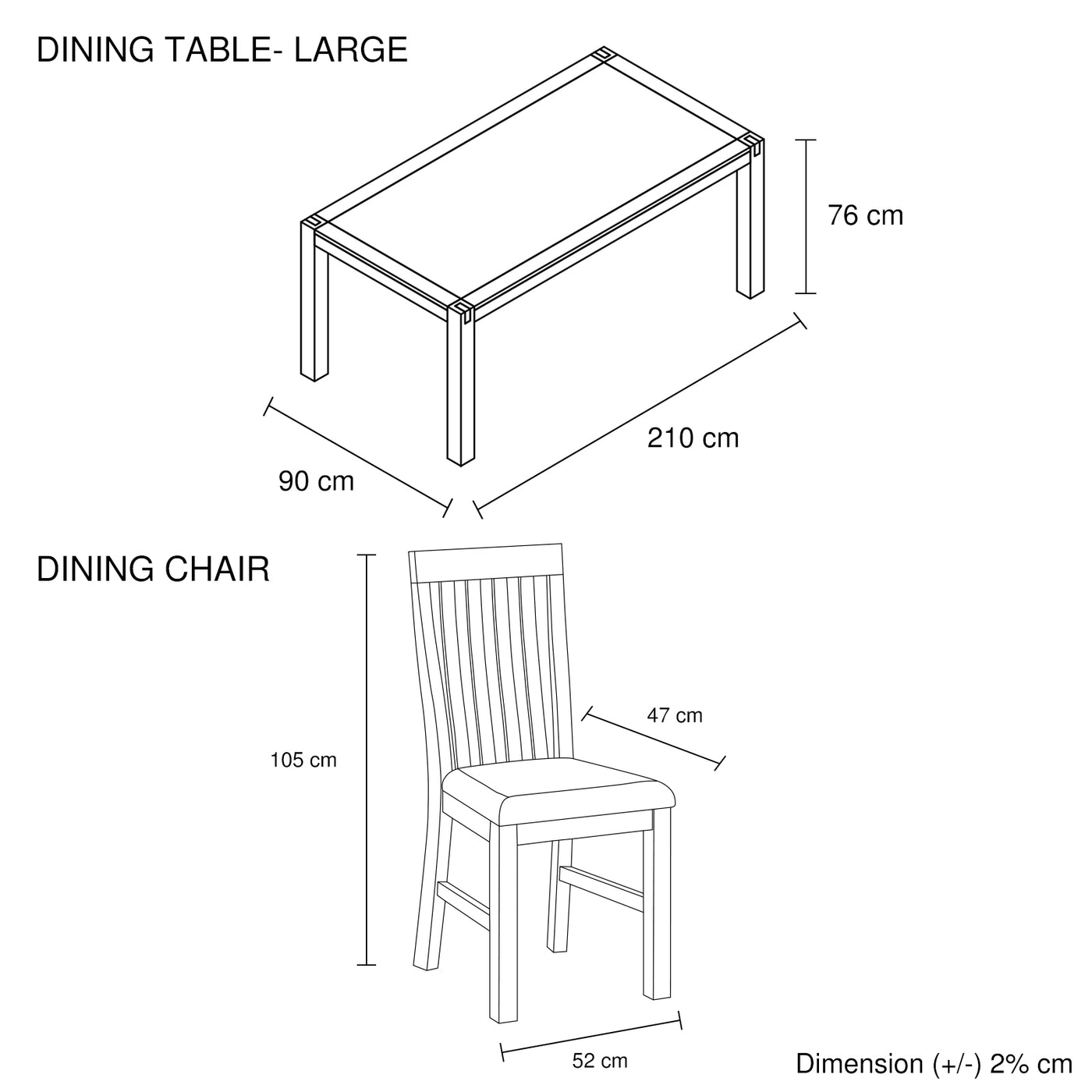 DINING TABLE- LARGE

76 cm

210 cm

90 cm

DINING CHAIR

47 cm

105 cm

52 cm

Dimension (+/-) 2% cm