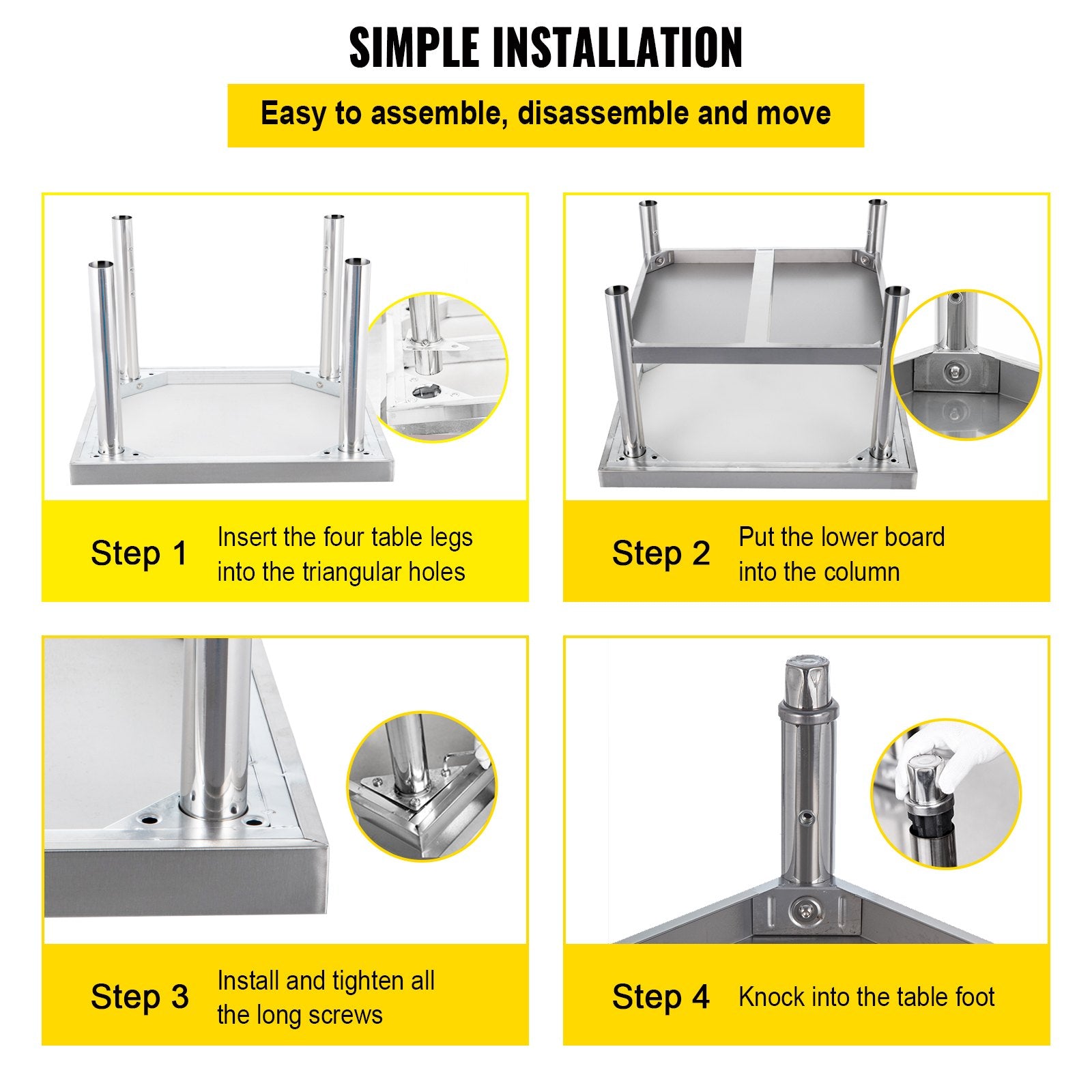 SIMPLE INSTALLATION

Easy to assemble, disassemble and move

Step 1 Insert the four table legs into the triangular holes

Step 2 Put the lower board into the column

Step 3 Install and tighten all the long screws

Step 4 Knock into the table foot